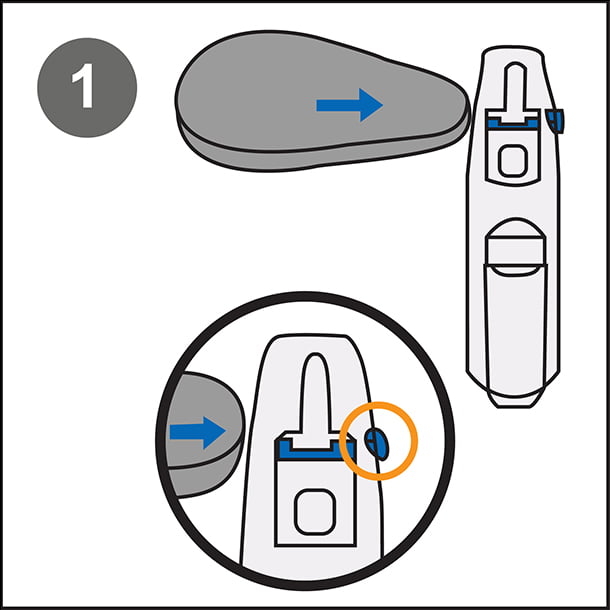 1